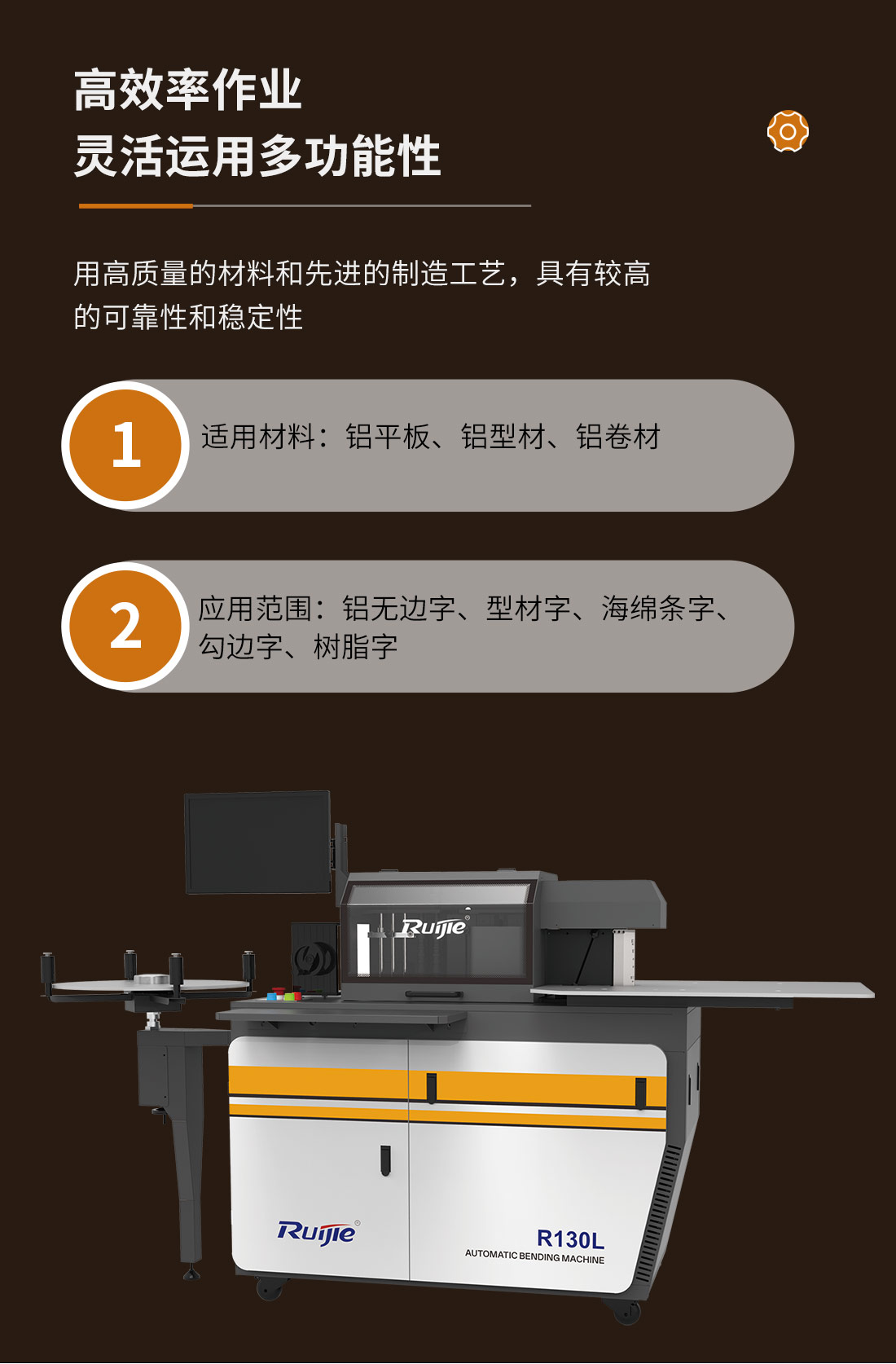 高效率作业
灵活运用多功能性

用高质量的材料和先进的制造工艺，具有较高的可靠性和稳定性

1
适用材料：铝平板、铝型材、铝卷材

2
应用范围：铝无边字、型材字、海绵条字、勾边字、树脂字

Ruijie

Ruijie

R130L
AUTOMATIC BENDING MACHINE